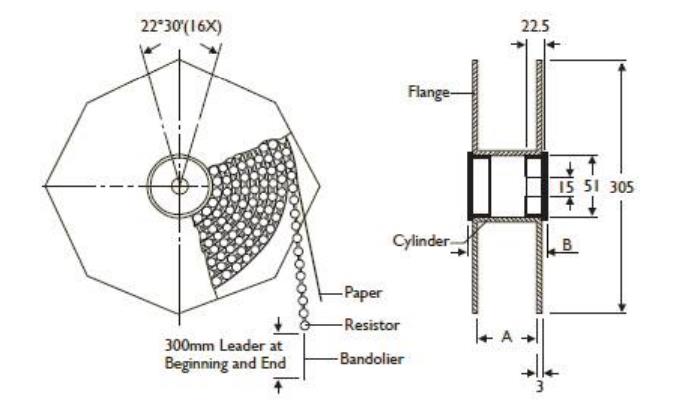 22°30'(16X)

Paper

Resistor

300mm Leader at Beginning and End

Bandolier

22.5

Flange

15

51

305

Cylinder

B

A

3